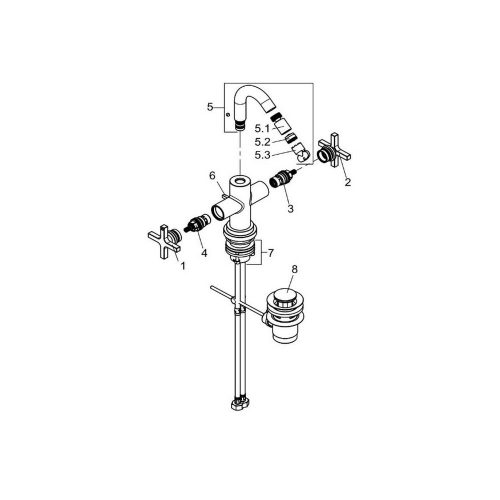 5
5.1
5.2
5.3
2
6
3
4
1
7
8